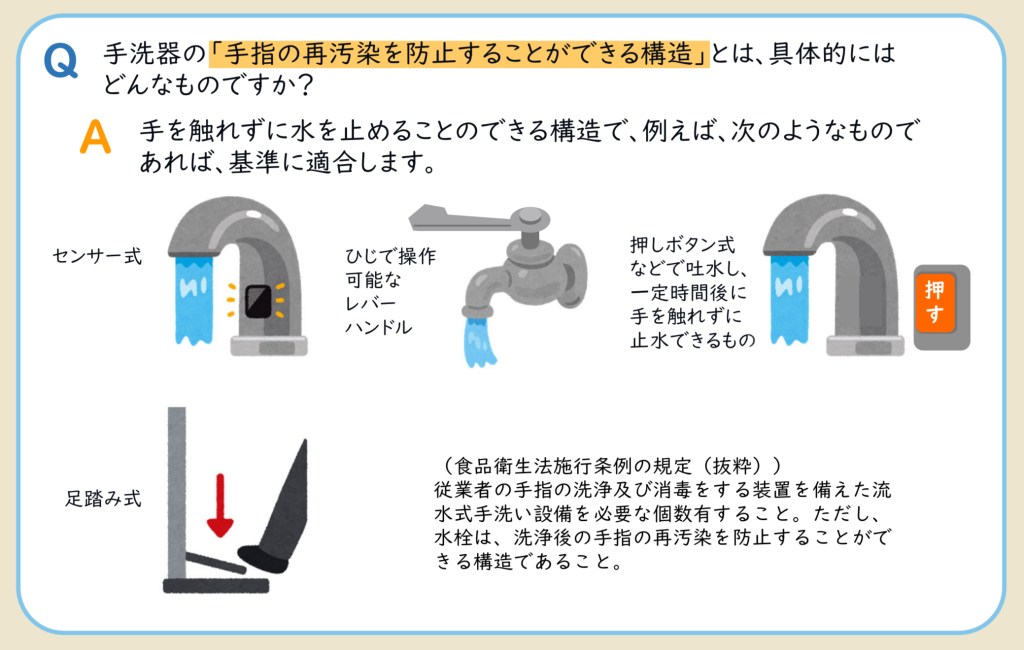 Q 手洗器の「手指の再汚染を防止することができる構造」とは、具体的にはどんなものですか？

A 手を触れずに水を止めることのできる構造で、例えば、次のようなものであれば、基準に適合します。

センサー式

ひじで操作可能なレバーハンドル

押しボタン式などで吐水し、一定時間後に手を触れずに止水できるもの

押す

足踏み式

（食品衛生法施行条例の規定（抜粋））
従業者の手指の洗浄及び消毒をする装置を備えた流水式手洗い設備を必要な個数有すること。ただし、水栓は、洗浄後の手指の再汚染を防止することができる構造であること。